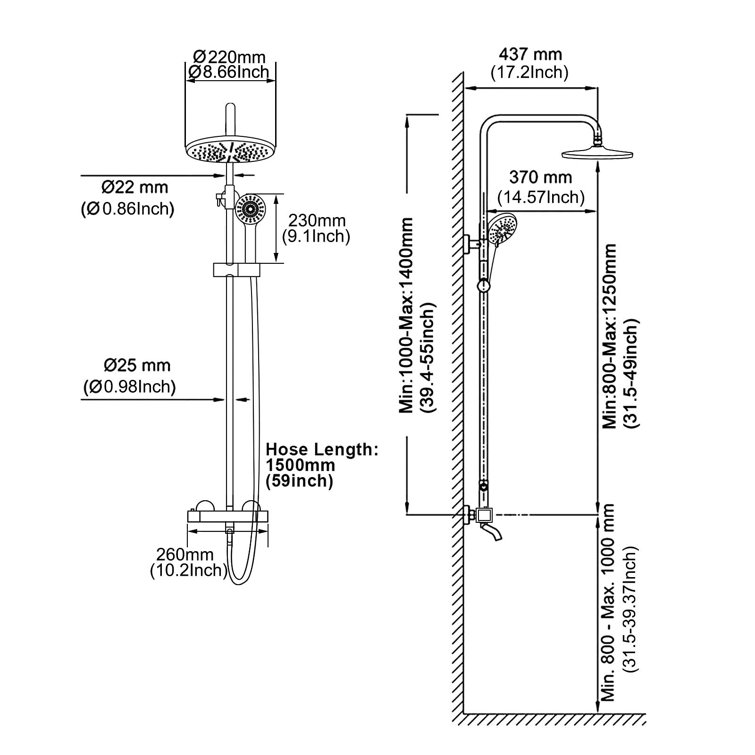 Ø220mm
Ø8.66Inch

Ø22 mm
(Ø0.86Inch)

230mm
(9.1Inch)

Ø25 mm
(Ø0.98Inch)

Hose Length:
1500mm
(59inch)

260mm
(10.2Inch)

437 mm
(17.2Inch)

370 mm
(14.57Inch)

Min:1000-Max:1400mm
(39.4-55inch)

Min:800-Max:1250mm
(31.5-49inch)

Min. 800 - Max. 1000 mm
(31.5-39.37Inch)